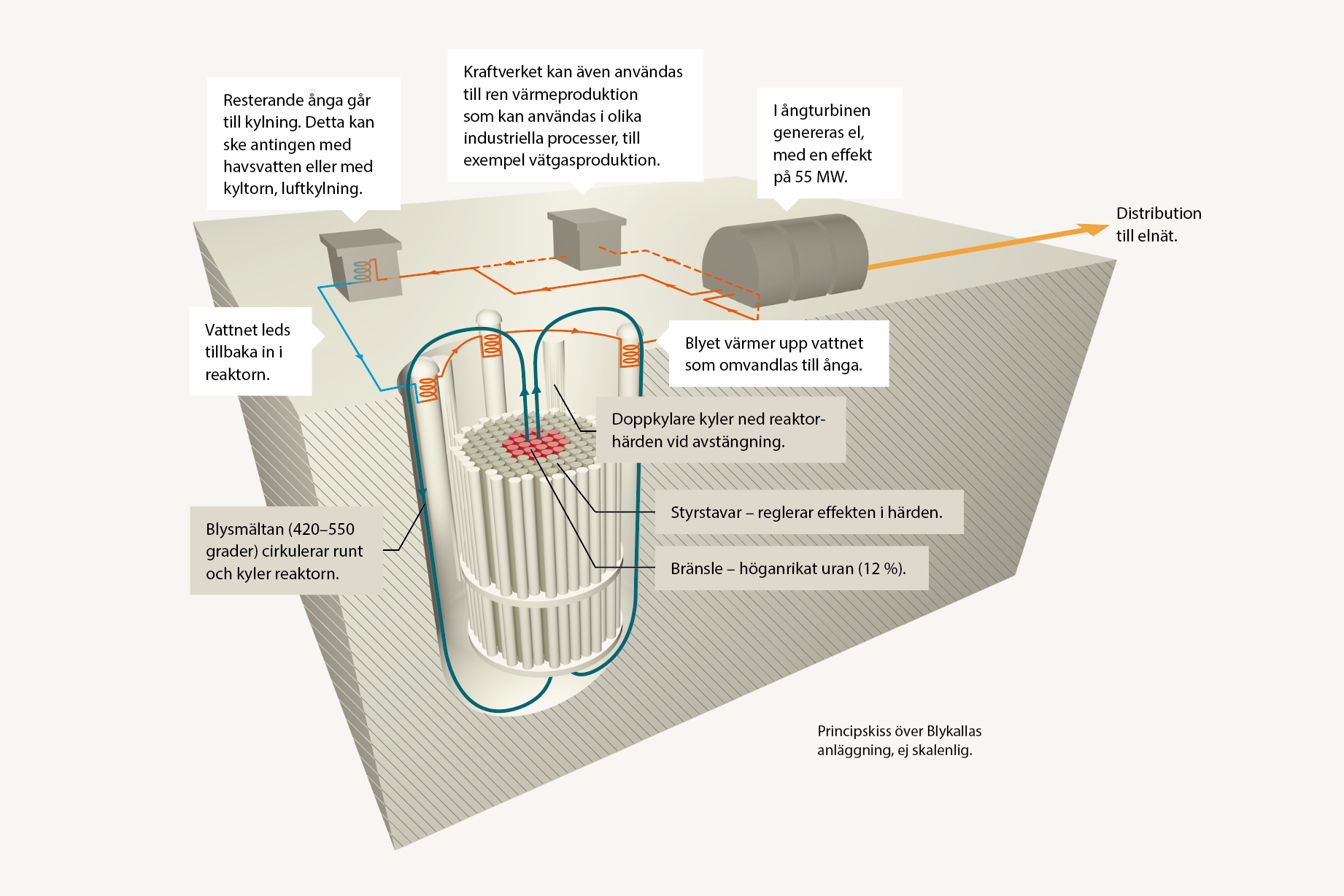 Resterande ånga går till kylning. Detta kan ske antingen med havsvatten eller med kyltorn, luftkylning.

Kraftverket kan även användas till ren värmeproduktion som kan användas i olika industriella processer, till exempel vätgasproduktion.

I ångturbinen genereras el, med en effekt på 55 MW.

Distribution till elnät.

Vattnet leds tillbaka in i reaktorn.

Blyet värmer upp vattnet som omvandlas till ånga.

Doppkylare kyler ned reaktorhärden vid avstängning.

Styrstavar – reglerar effekten i härden.

Blysmältan (420–550 grader) cirkulerar runt och kyler reaktorn.

Bränsle – höganrikat uran (12 %).

Principskiss över Blykallas anläggning, ej skalenlig.